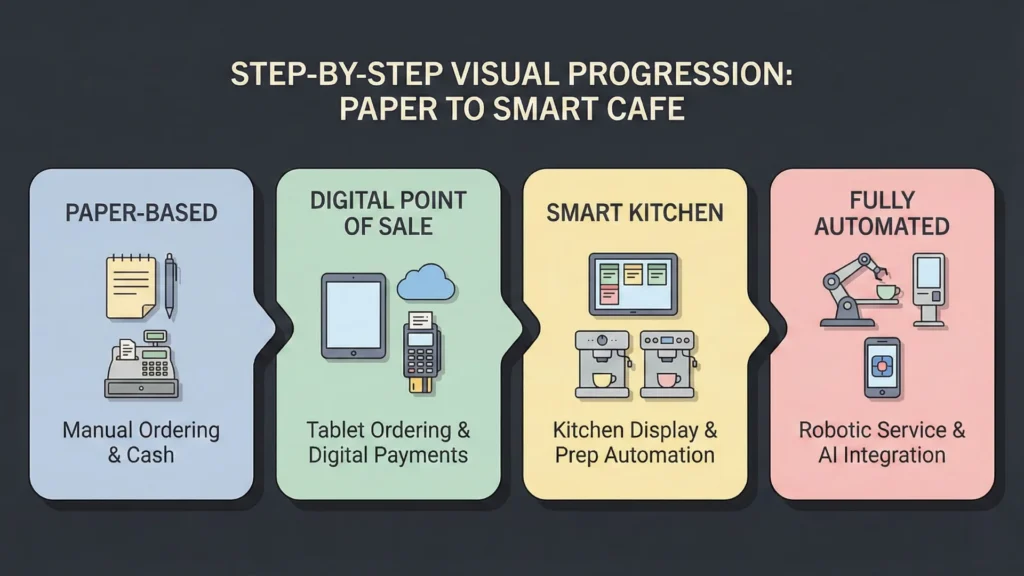 STEP-BY-STEP VISUAL PROGRESSION:
PAPER TO SMART CAFE

PAPER-BASED

Manual Ordering & Cash

DIGITAL POINT OF SALE

Tablet Ordering & Digital Payments

SMART KITCHEN

Kitchen Display & Prep Automation

FULLY AUTOMATED

Robotic Service & AI Integration