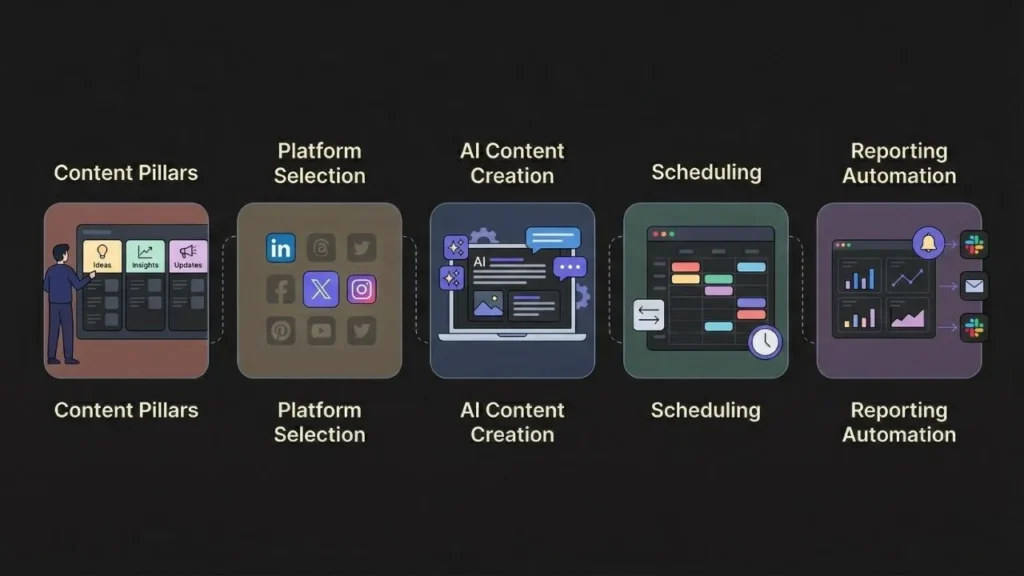 Content Pillars

Ideas
Insights
Updates

Content Pillars

Platform Selection

in

Platform Selection

AI Content Creation

AI

AI Content Creation

Scheduling

Scheduling

Reporting Automation

Reporting Automation