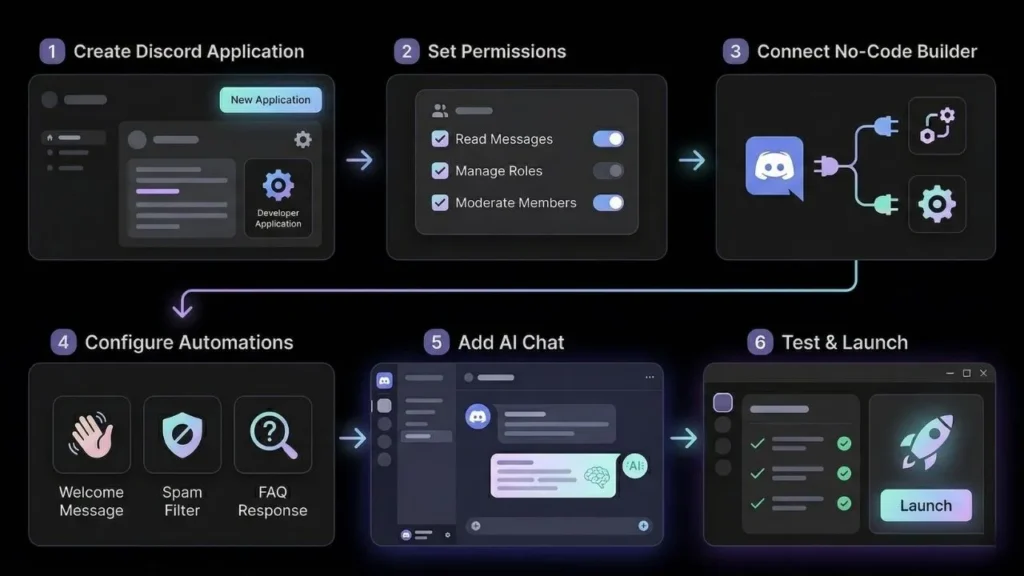 1 Create Discord Application

New Application

Developer Application

2 Set Permissions

Read Messages

Manage Roles

Moderate Members

3 Connect No-Code Builder

4 Configure Automations

Welcome Message

Spam Filter

FAQ Response

5 Add AI Chat

AI

6 Test & Launch

Launch